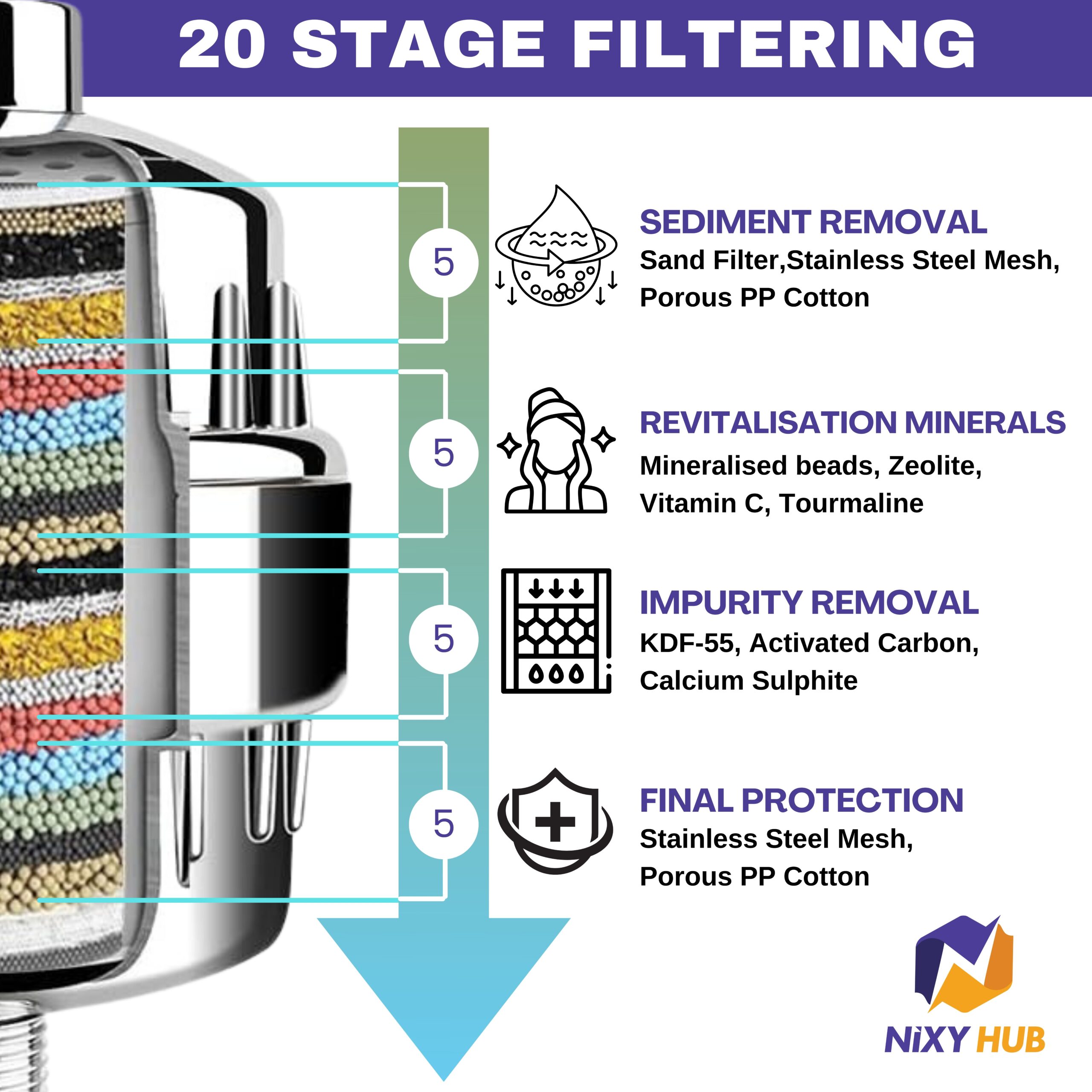 20 STAGE FILTERING

5

SEDIMENT REMOVAL
Sand Filter,Stainless Steel Mesh, Porous PP Cotton

5

REVITALISATION MINERALS
Mineralised beads, Zeolite, Vitamin C, Tourmaline

5

IMPURITY REMOVAL
KDF-55, Activated Carbon, Calcium Sulphite

5

FINAL PROTECTION
Stainless Steel Mesh, Porous PP Cotton

NiXY HUB