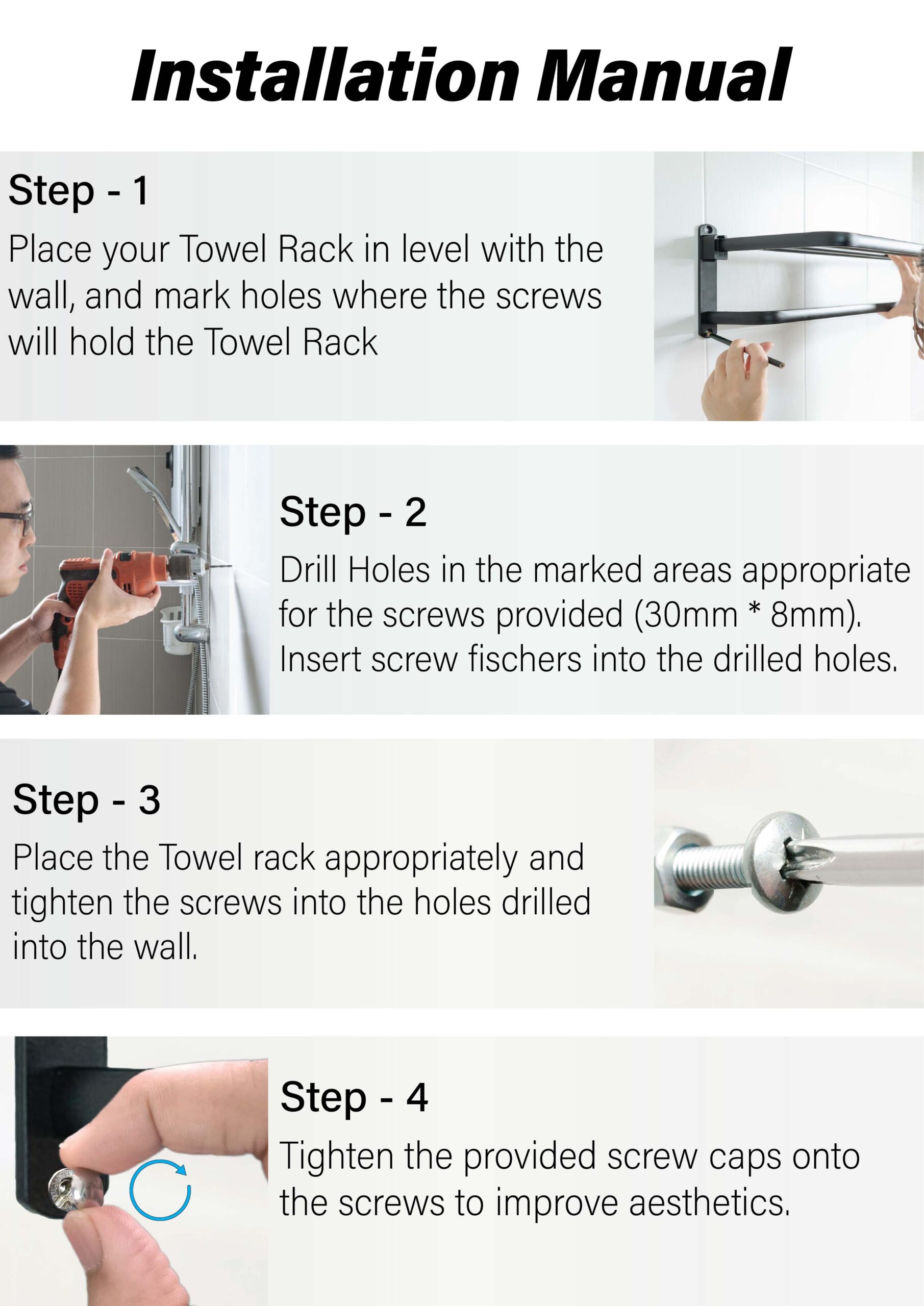 Installation Manual

Step - 1

Place your Towel Rack in level with the wall, and mark holes where the screws will hold the Towel Rack

Step - 2

Drill Holes in the marked areas appropriate for the screws provided (30mm * 8mm). Insert screw fischers into the drilled holes.

Step - 3

Place the Towel rack appropriately and tighten the screws into the holes drilled into the wall.

Step - 4

Tighten the provided screw caps onto the screws to improve aesthetics.